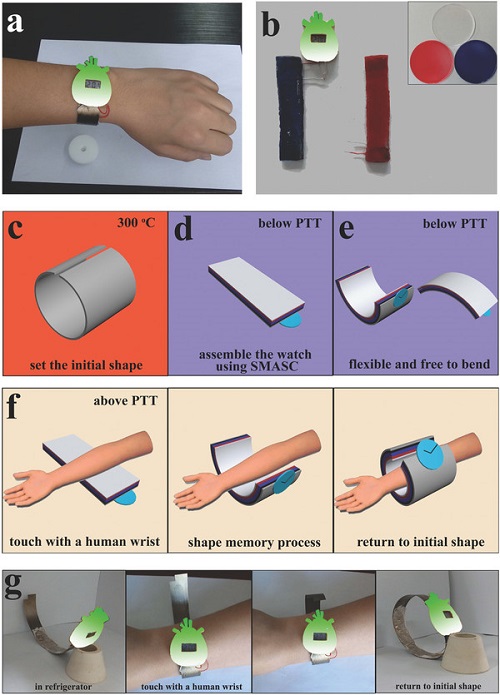 a

b

c
300 °C
set the initial shape

d
below PTT
assemble the watch using SMASC

e
below PTT
flexible and free to bend

f
above PTT
touch with a human wrist

shape memory process

return to initial shape

g
in refrigerator

touch with a human wrist

return to initial shape