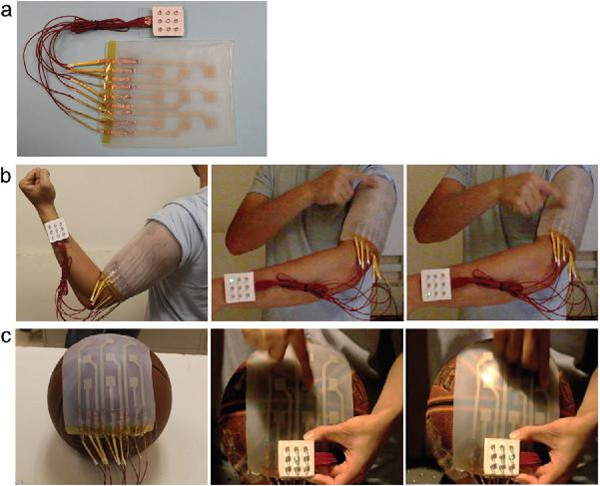 a

b

c