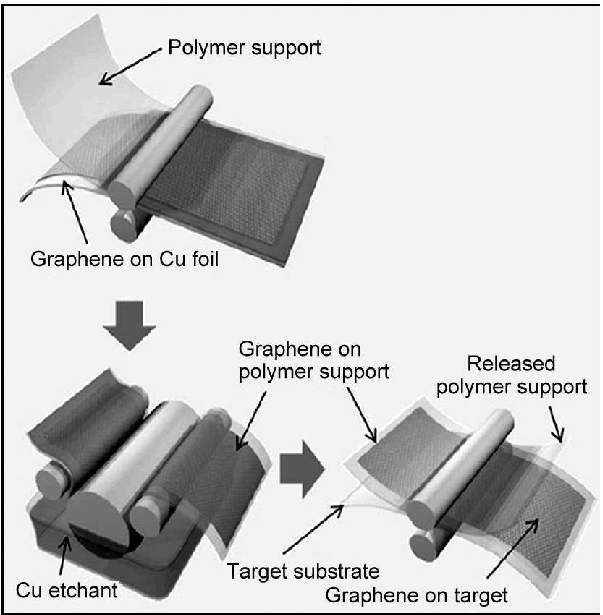 Polymer support

Graphene on Cu foil

Graphene on polymer support

Released polymer support

Cu etchant

Target substrate

Graphene on target